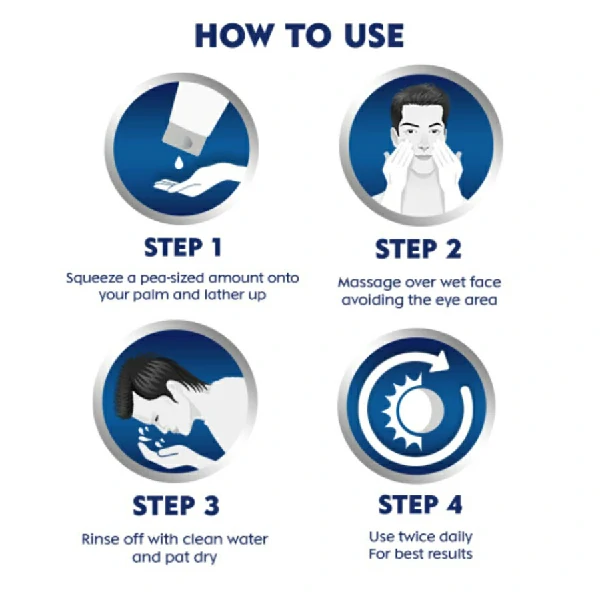 HOW TO USE

STEP 1
Squeeze a pea-sized amount onto your palm and lather up

STEP 2
Massage over wet face avoiding the eye area

STEP 3
Rinse off with clean water and pat dry

STEP 4
Use twice daily
For best results