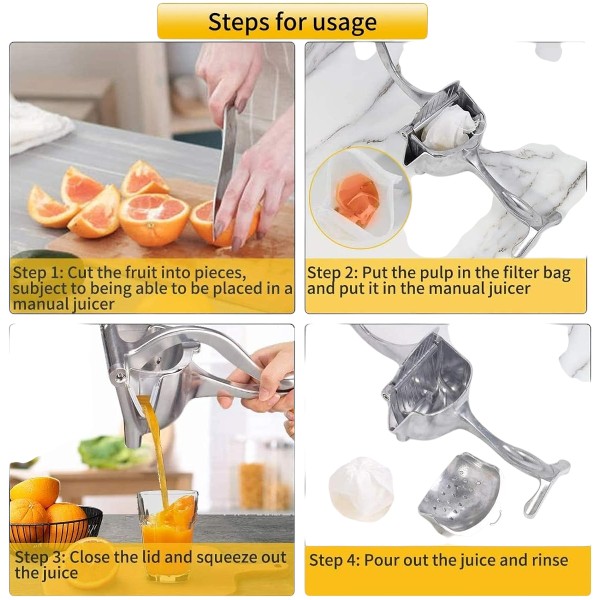 Steps for usage

Step 1: Cut the fruit into pieces, subject to being able to be placed in a manual juicer

Step 2: Put the pulp in the filter bag and put it in the manual juicer

Step 3: Close the lid and squeeze out the juice

Step 4: Pour out the juice and rinse