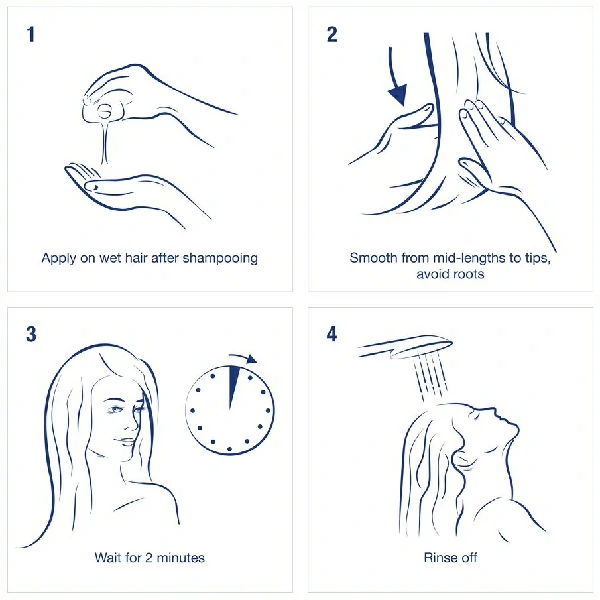 1

Apply on wet hair after shampooing

2

Smooth from mid-lengths to tips, avoid roots

3

Wait for 2 minutes

4

Rinse off